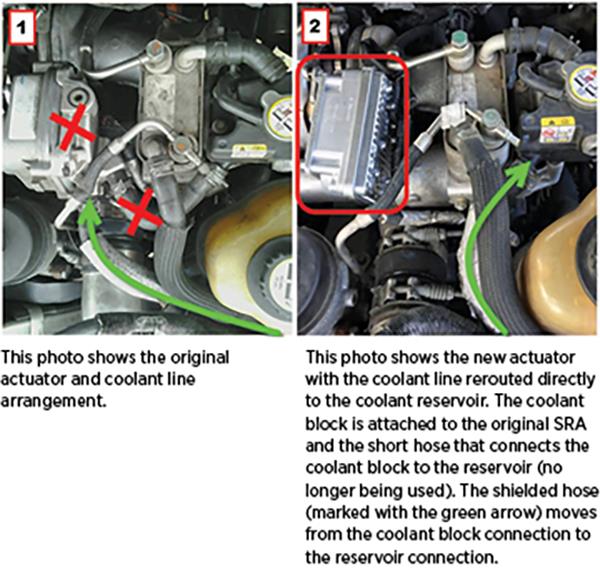 1

This photo shows the original actuator and coolant line arrangement.

2

This photo shows the new actuator with the coolant line rerouted directly to the coolant reservoir. The coolant block is attached to the original SRA and the short hose that connects the coolant block to the reservoir (no longer being used). The shielded hose (marked with the green arrow) moves from the coolant block connection to the reservoir connection.